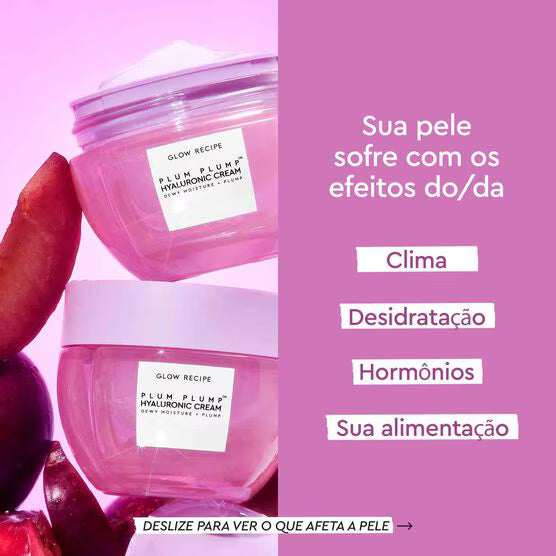 GLOW RECIPE

PLUM PLUMP™
HYALURONIC CREAM
DEWY MOISTURE + PLUMP

GLOW RECIPE

PLUM PLUMP™
HYALURONIC CREAM
DEWY MOISTURE + PLUMP

Sua pele sofre com os efeitos do/da

Clima

Desidratação

Hormônios

Sua alimentação

DESLIZE PARA VER O QUE AFETA A PELE →