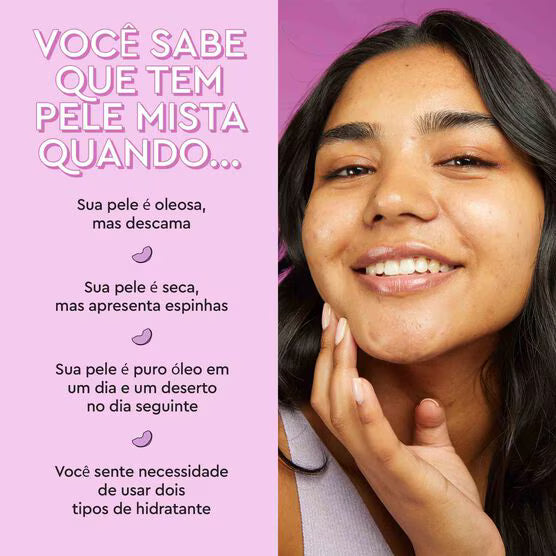 VOCÊ SABE QUE TEM PELE MISTA QUANDO...

Sua pele é oleosa, mas descama

Sua pele é seca, mas apresenta espinhas

Sua pele é puro óleo em um dia e um deserto no dia seguinte

Você sente necessidade de usar dois tipos de hidratante